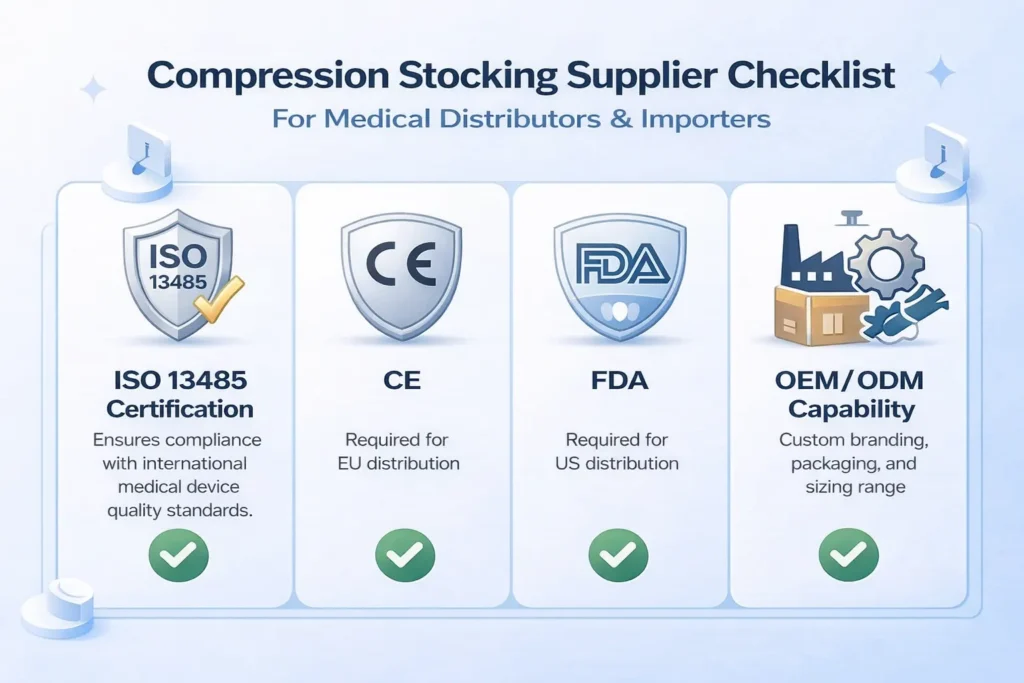 Compression Stocking Supplier Checklist
For Medical Distributors & Importers

ISO 13485

ISO 13485 Certification
Ensures compliance with international medical device quality standards.

CE

CE
Required for EU distribution

FDA

FDA
Required for US distribution

OEM/ODM Capability
Custom branding, packaging, and sizing range